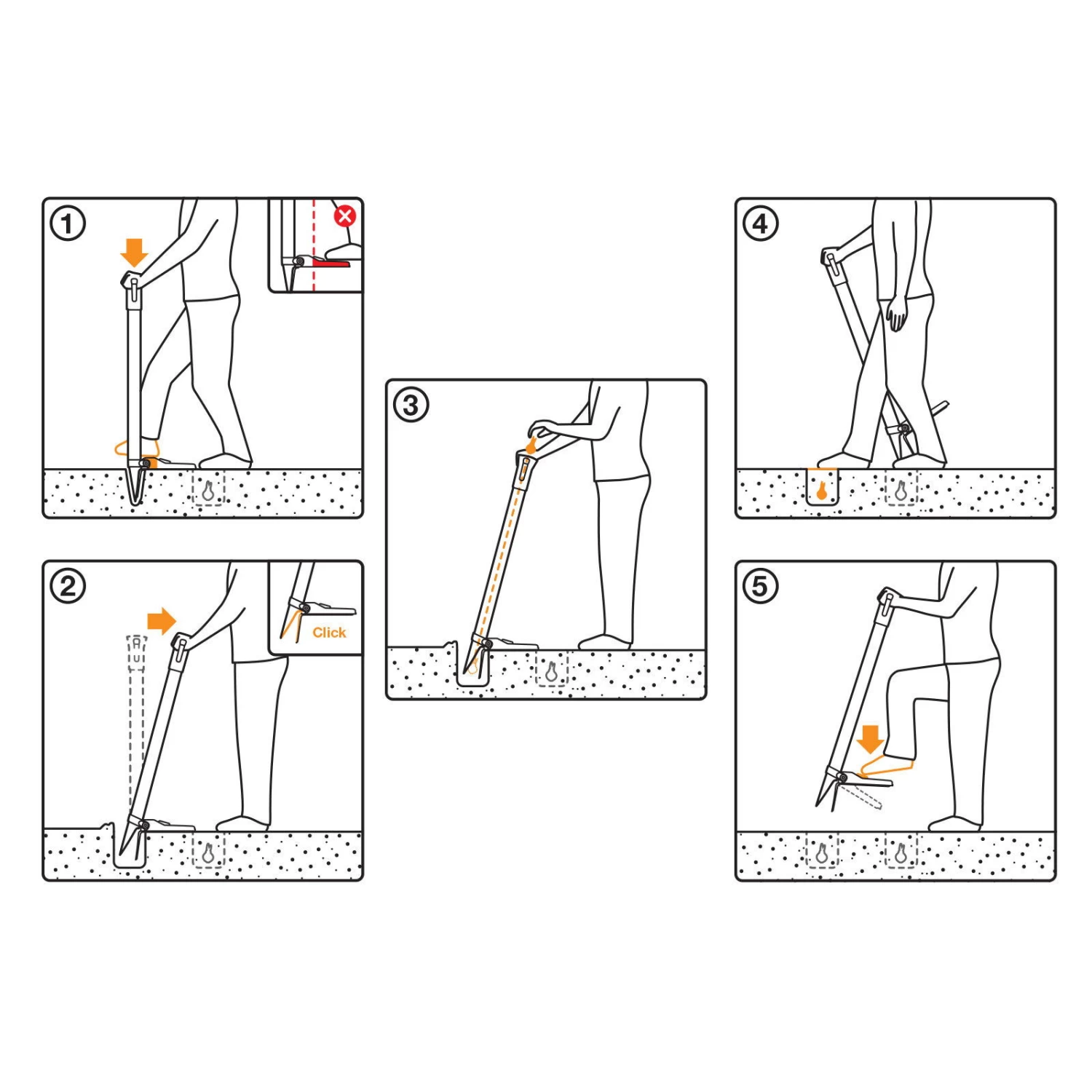 1

2

Click

3

4

5